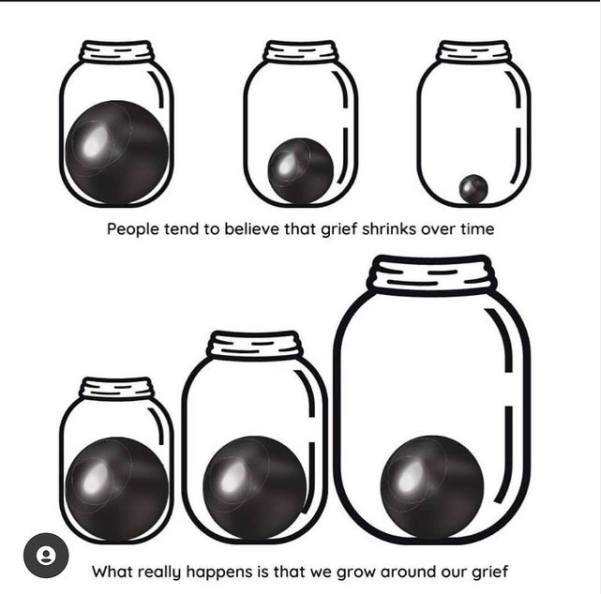 People tend to believe that grief shrinks over time

What really happens is that we grow around our grief